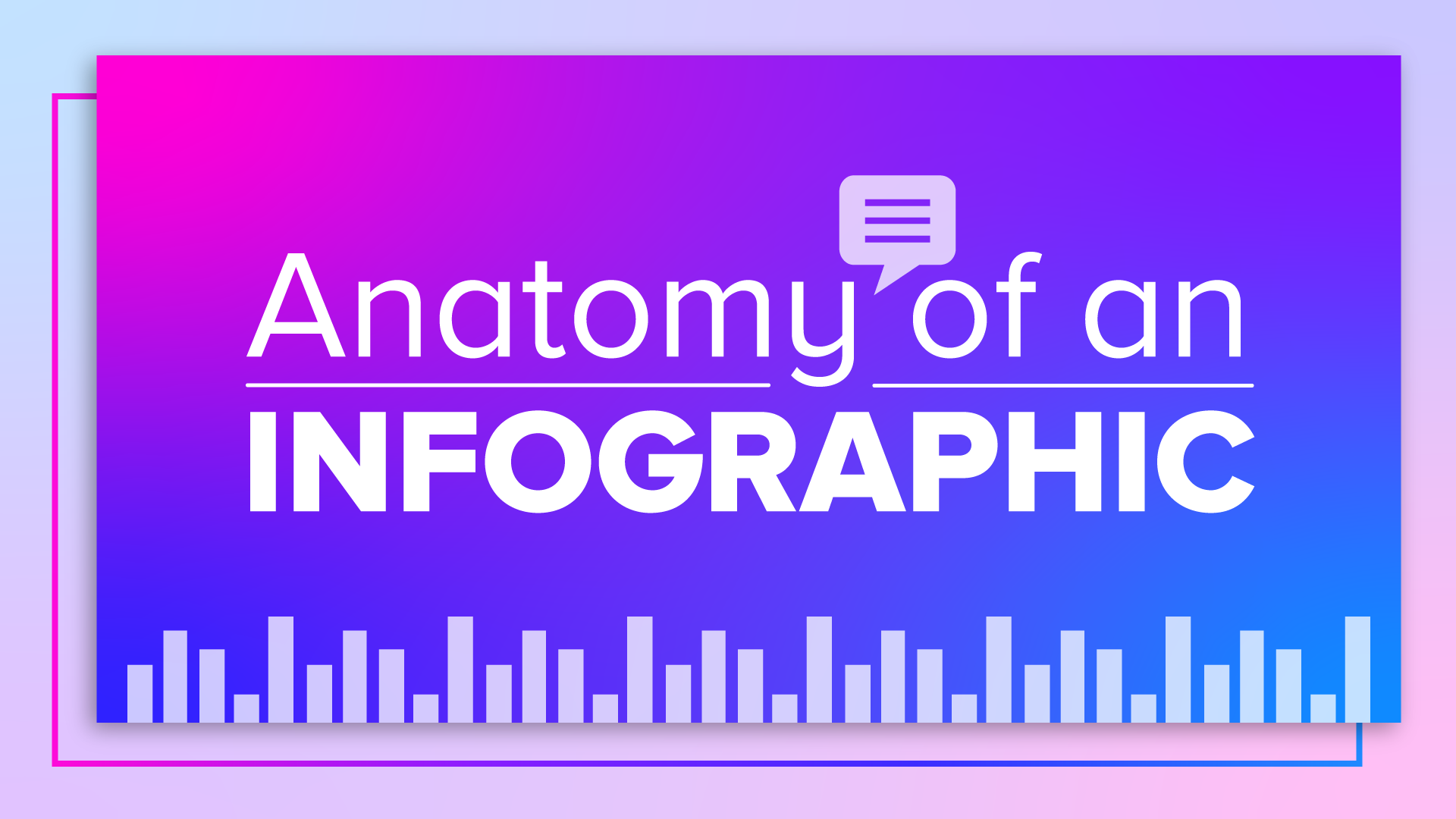 Anatomy of an
INFOGRAPHIC